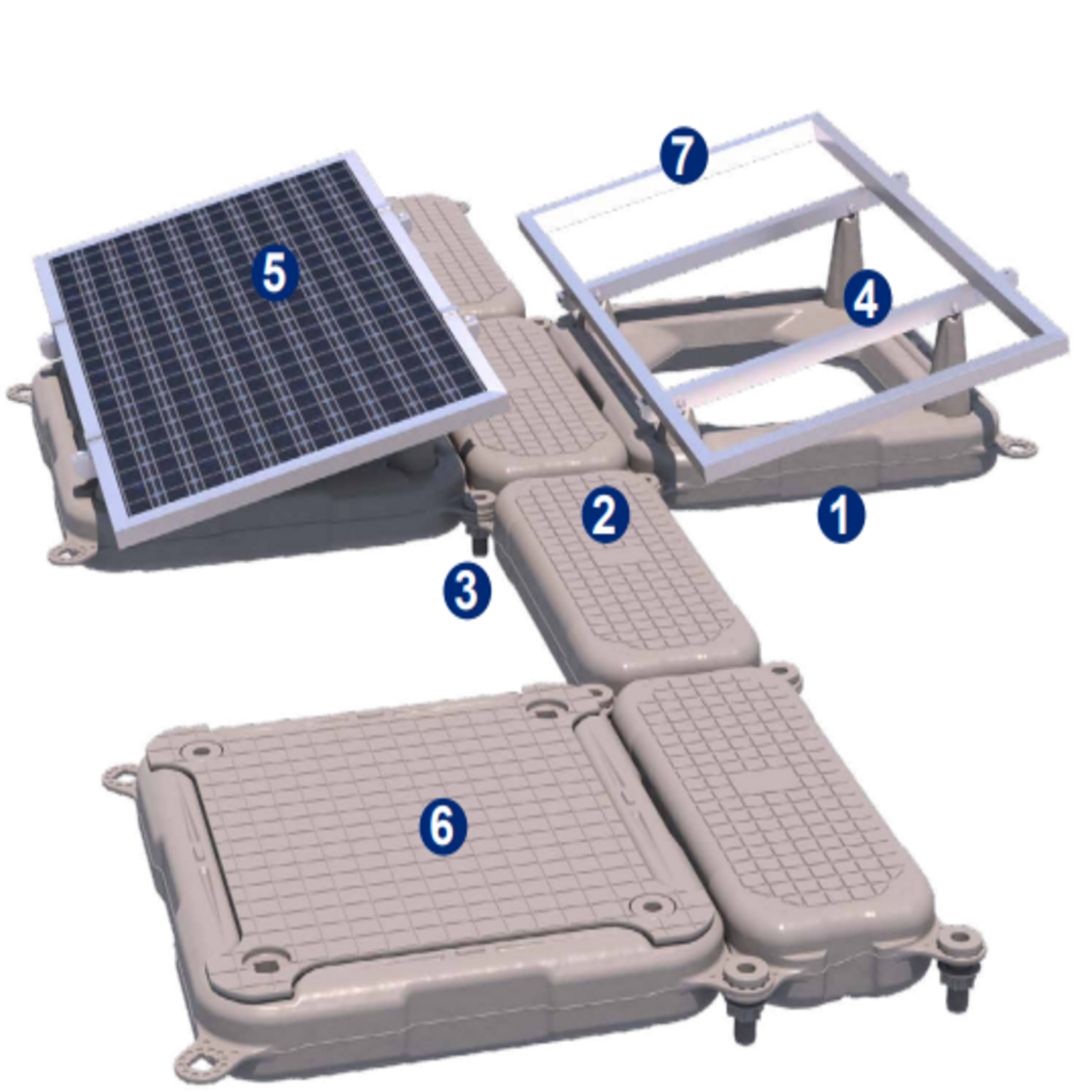 7
5
4
2
1
3
6